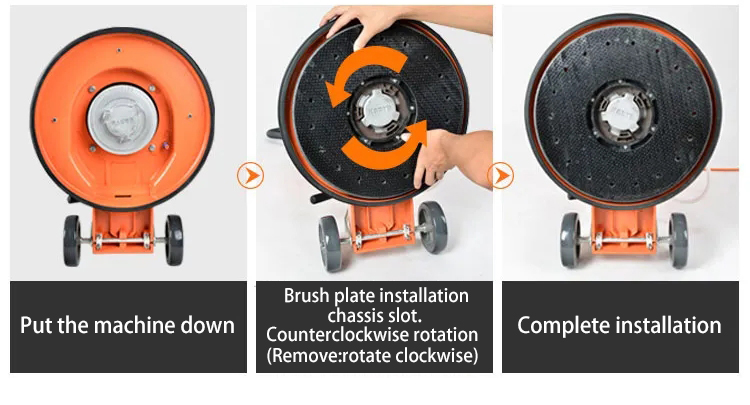 Put the machine down

Brush plate installation chassis slot. Counterclockwise rotation (Remove:rotate clockwise)

Complete installation